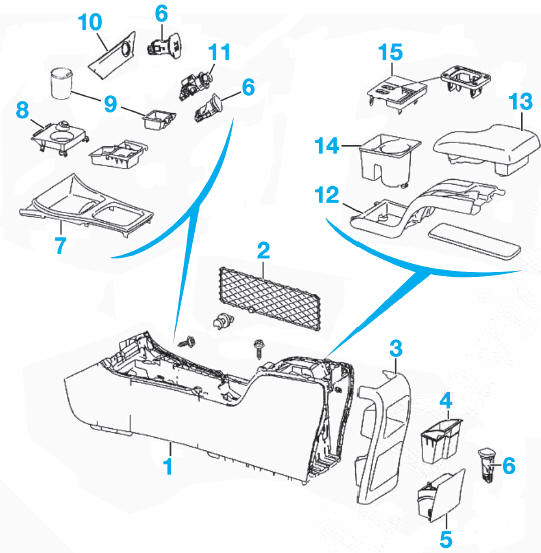 10
6
11
6
9
8
7
15
13
14
12
2
3
4
6
1
5