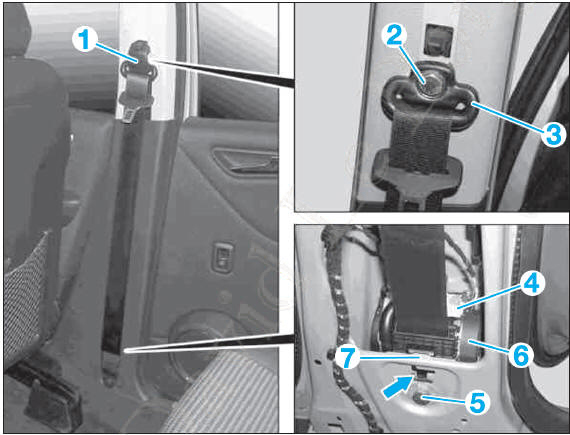 1
2
3
4
6
7
5